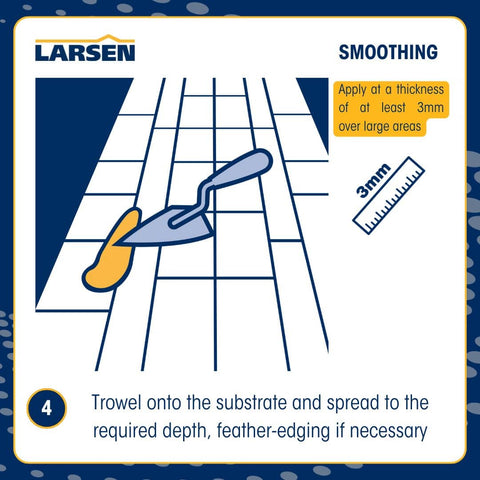 LARSEN

SMOOTHING

Apply at a thickness of at least 3mm over large areas

3mm

4

Trowel onto the substrate and spread to the required depth, feather-edging if necessary