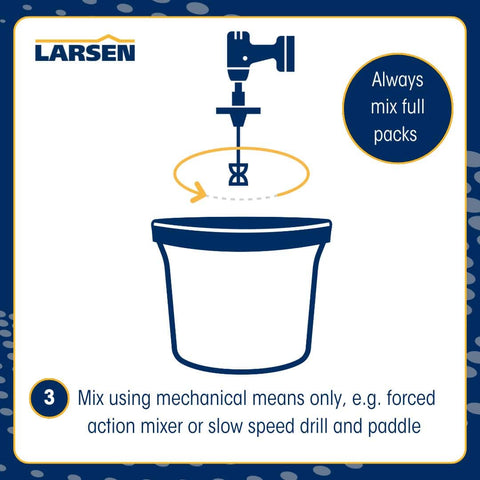 LARSEN

Always mix full packs

3 Mix using mechanical means only, e.g. forced action mixer or slow speed drill and paddle