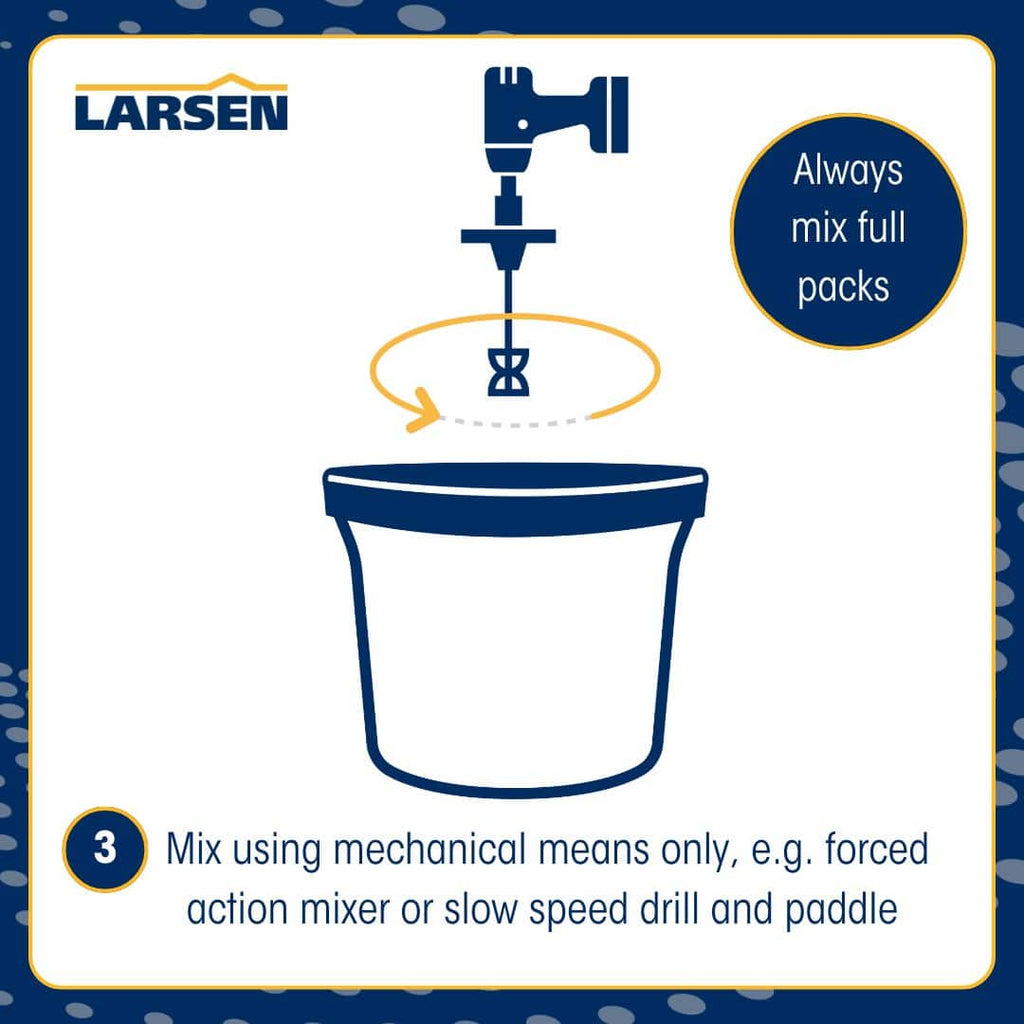 LARSEN

Always mix full packs

3 Mix using mechanical means only, e.g. forced action mixer or slow speed drill and paddle