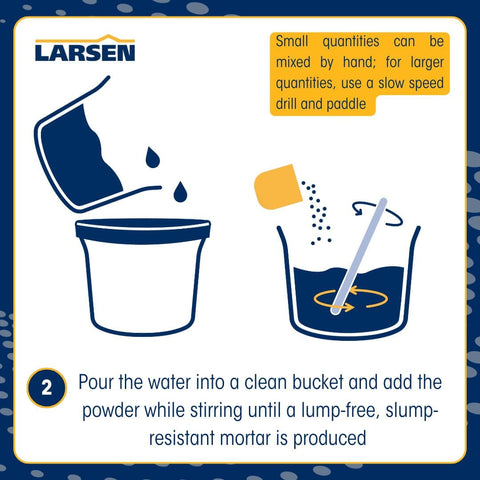 LARSEN

Small quantities can be mixed by hand; for larger quantities, use a slow speed drill and paddle

2

Pour the water into a clean bucket and add the powder while stirring until a lump-free, slump-resistant mortar is produced