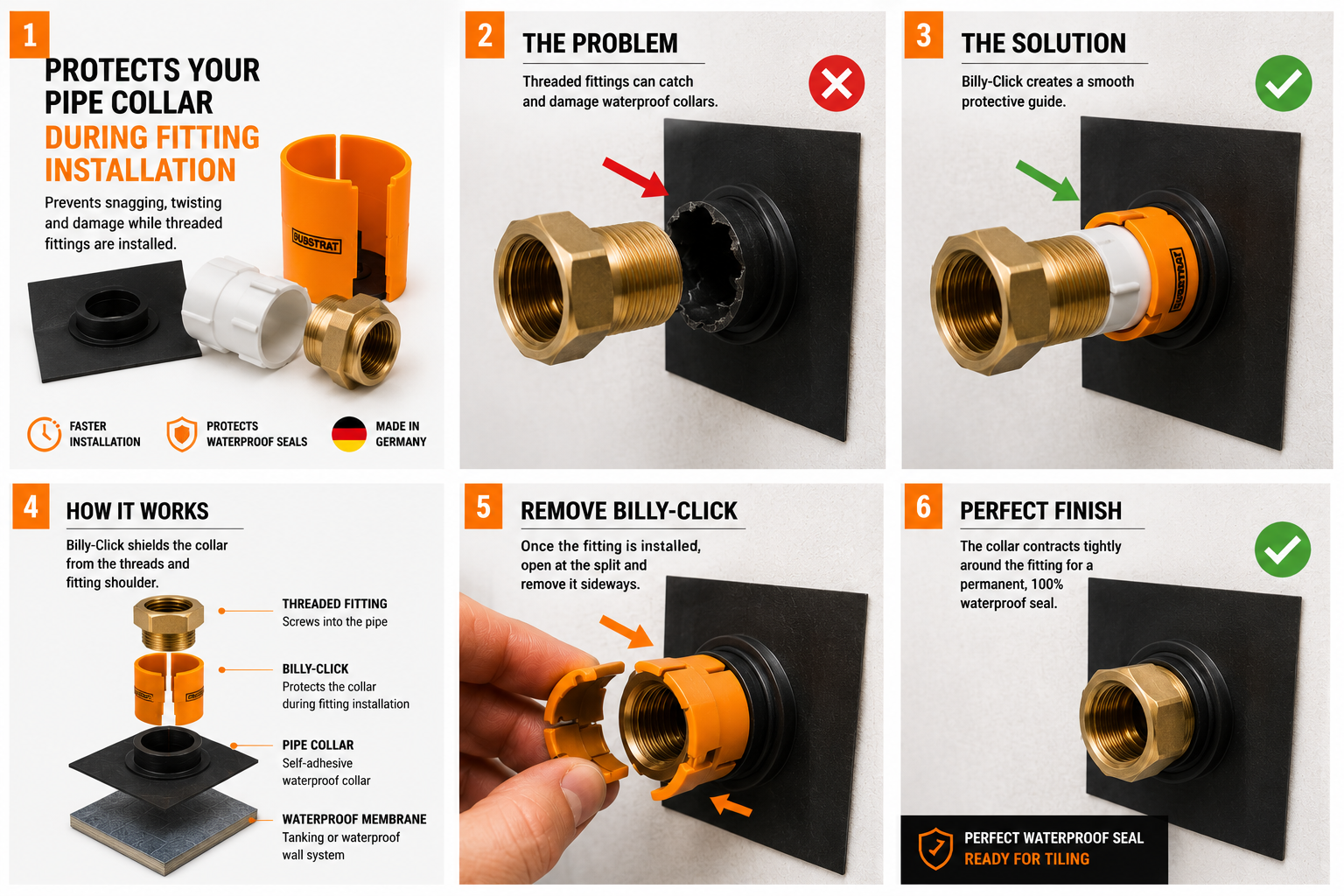 1

PROTECTS YOUR PIPE COLLAR DURING FITTING INSTALLATION

Prevents snagging, twisting and damage while threaded fittings are installed.

SUBSTRAT

FASTER INSTALLATION

PROTECTS WATERPROOF SEALS

MADE IN GERMANY

2

THE PROBLEM

Threaded fittings can catch and damage waterproof collars.

3

THE SOLUTION

Billy-Click creates a smooth protective guide.

SUBSTRAT

4

HOW IT WORKS

Billy-Click shields the collar from the threads and fitting shoulder.

THREADED FITTING
Screws into the pipe

BILLY-CLICK
Protects the collar during fitting installation

PIPE COLLAR
Self-adhesive waterproof collar

WATERPROOF MEMBRANE
Tanking or waterproof wall system

5

REMOVE BILLY-CLICK

Once the fitting is installed, open at the split and remove it sideways.

6

PERFECT FINISH

The collar contracts tightly around the fitting for a permanent, 100% waterproof seal.

PERFECT WATERPROOF SEAL
READY FOR TILING